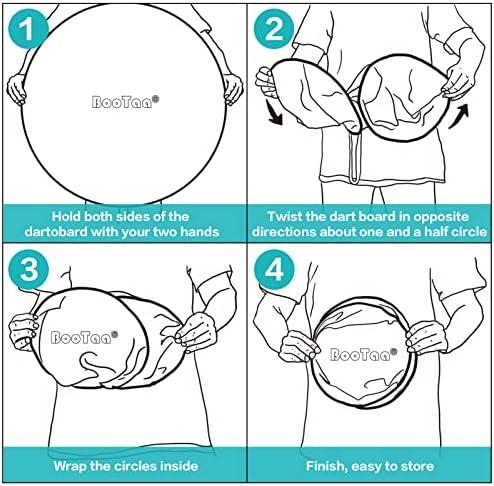 1

BooTaa®

Hold both sides of the dartobard with your two hands

2

Twist the dart board in opposite directions about one and a half circle

3

BooTaa®

Wrap the circles inside

4

BooTaa®

Finish, easy to store